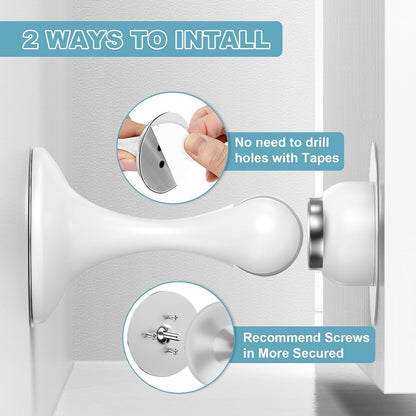 2 WAYS TO INTALL

No need to drill holes with Tapes

Recommend Screws in More Secured